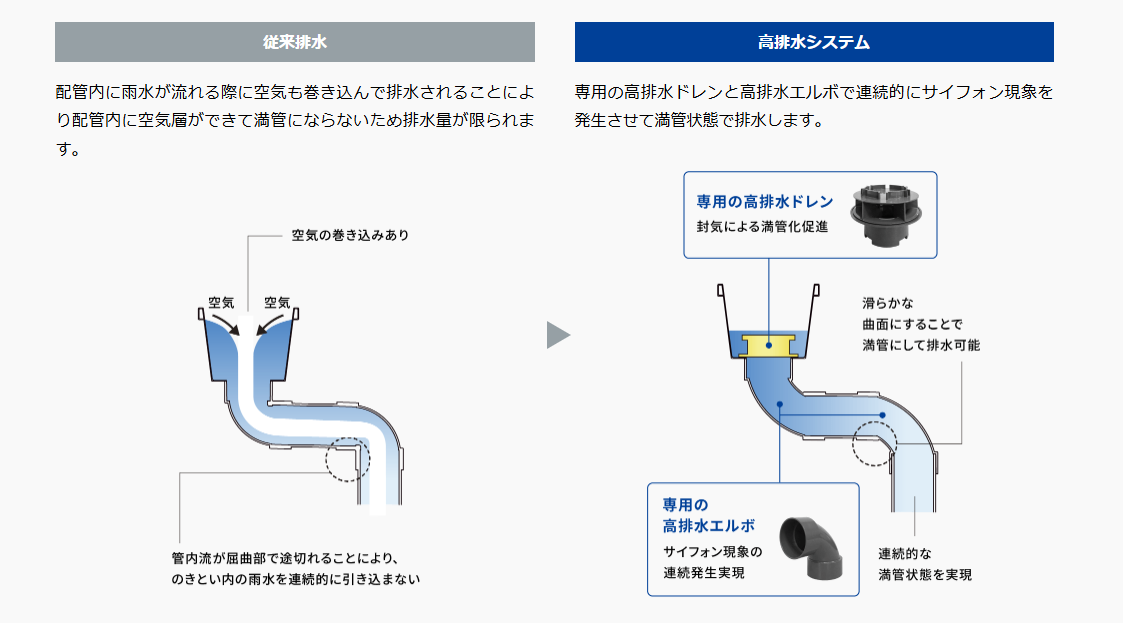 従来排水

配管内に雨水が流れる際に空気も巻き込んで排水されることにより配管内に空気層ができて満管にならないため排水量が限られます。

空気の巻き込みあり

空気

空気

管内流が屈曲部で途切れることにより、のきとい内の雨水を連続的に引き込まない

高排水システム

専用の高排水ドレンと高排水エルボで連続的にサイフォン現象を発生させて満管状態で排水します。

専用の高排水ドレン

封気による満管化促進

滑らかな曲面にすることで満管にして排水可能

専用の高排水エルボ

サイフォン現象の連続発生実現

連続的な満管状態を実現